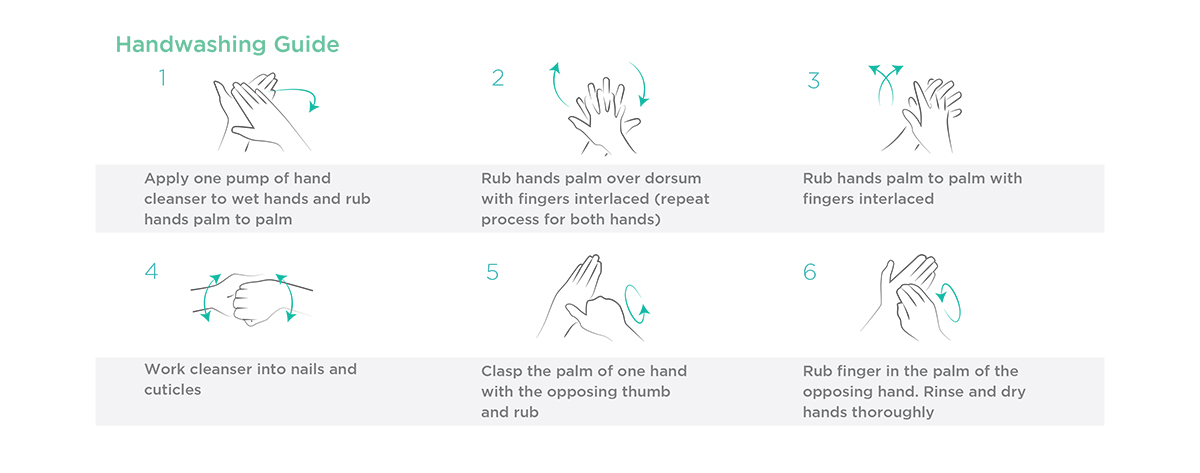 Handwashing Guide

1

Apply one pump of hand cleanser to wet hands and rub hands palm to palm

2

Rub hands palm over dorsum with fingers interlaced (repeat process for both hands)

3

Rub hands palm to palm with fingers interlaced

4

Work cleanser into nails and cuticles

5

Clasp the palm of one hand with the opposing thumb and rub

6

Rub finger in the palm of the opposing hand. Rinse and dry hands thoroughly