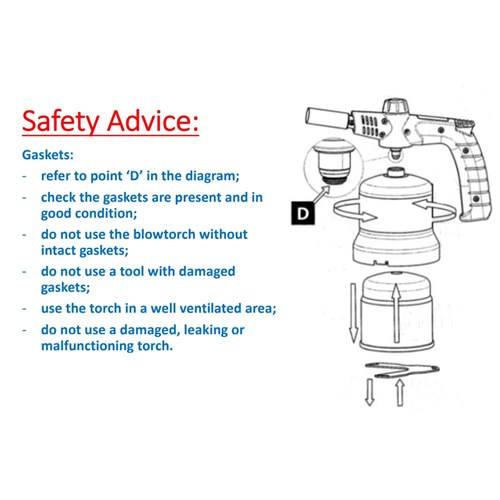 Safety Advice:

Gaskets:

- refer to point ‘D’ in the diagram;
- check the gaskets are present and in good condition;
- do not use the blowtorch without intact gaskets;
- do not use a tool with damaged gaskets;
- use the torch in a well ventilated area;
- do not use a damaged, leaking or malfunctioning torch.

D